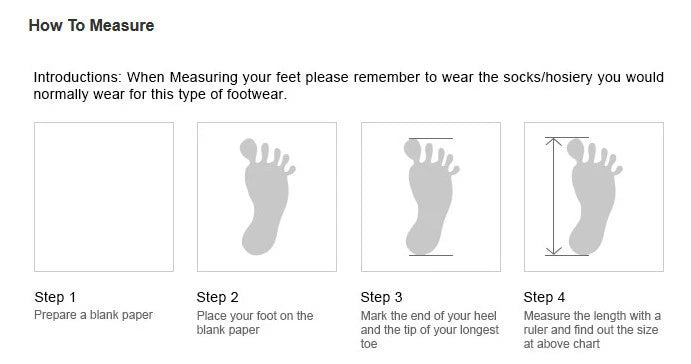 How To Measure

Introductions: When Measuring your feet please remember to wear the socks/hosiery you would normally wear for this type of footwear.

Step 1
Prepare a blank paper

Step 2
Place your foot on the blank paper

Step 3
Mark the end of your heel and the tip of your longest toe

Step 4
Measure the length with a ruler and find out the size at above chart